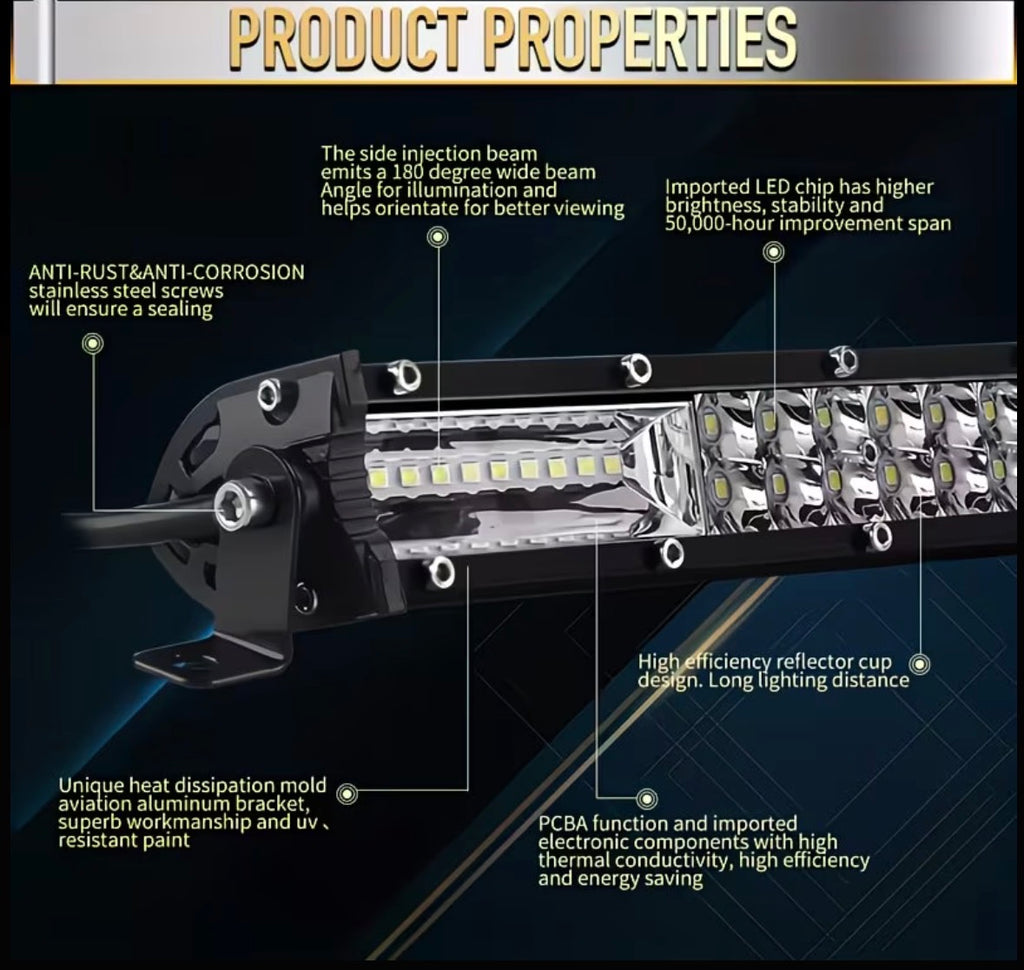 PRODUCT PROPERTIES

The side injection beam emits a 180 degree wide beam Angle for illumination and helps orientate for better viewing

Imported LED chip has higher brightness, stability and 50,000-hour improvement span

ANTI-RUST&ANTI-CORROSION stainless steel screws will ensure a sealing

High efficiency reflector cup design. Long lighting distance

Unique heat dissipation mold aviation aluminum bracket, superb workmanship and uv resistant paint

PCBA function and imported electronic components with high thermal conductivity, high efficiency and energy saving